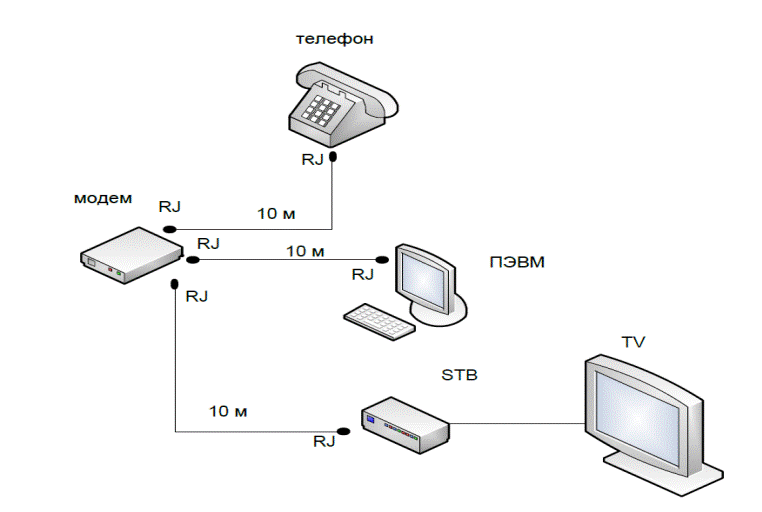 телефон

RJ

модем

RJ

10 м

RJ

10 м

RJ

ПЭВМ

RJ

TV

STB

10 м

RJ